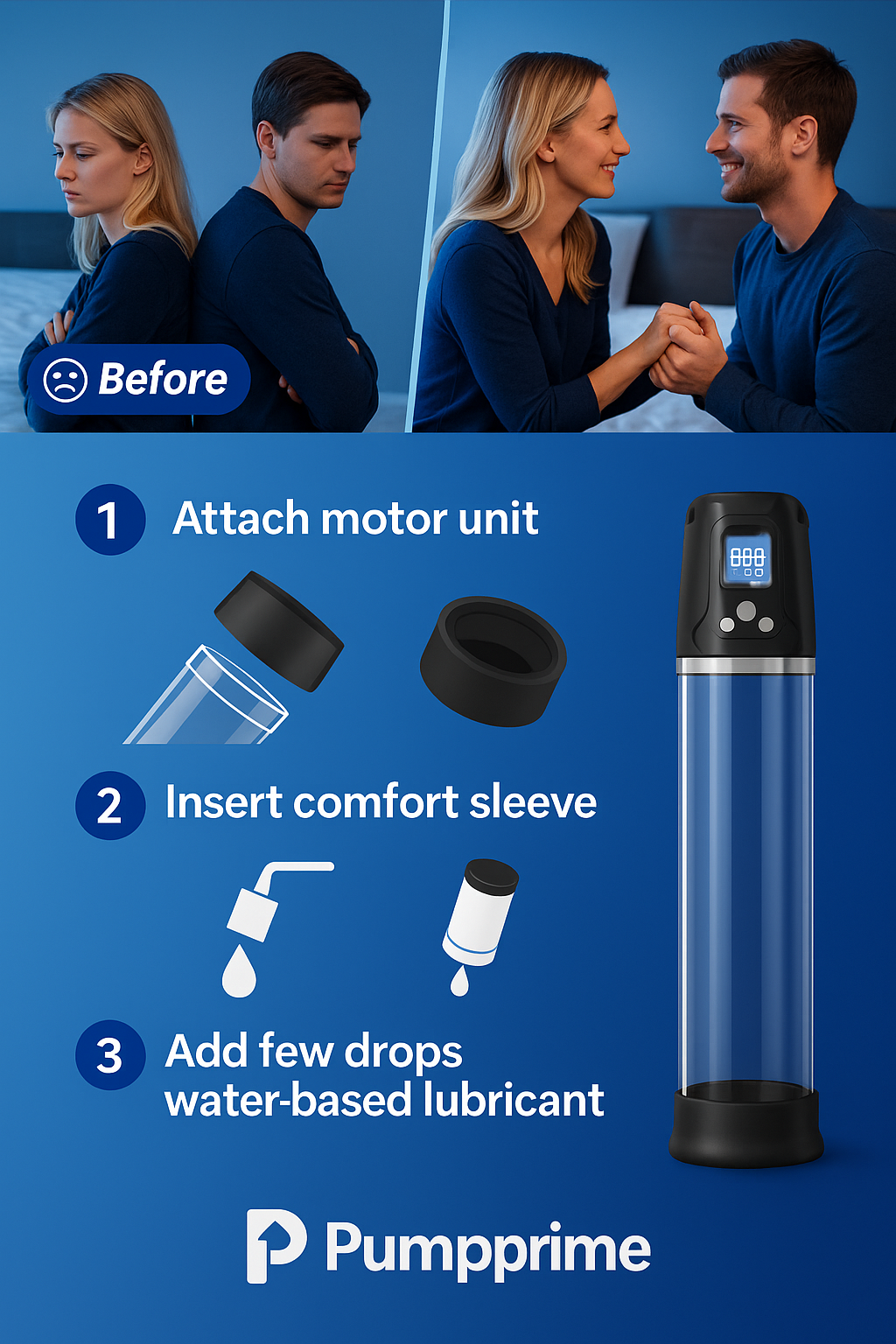 Before

1 Attach motor unit

2 Insert comfort sleeve

3 Add few drops water-based lubricant

888

Pumpprime