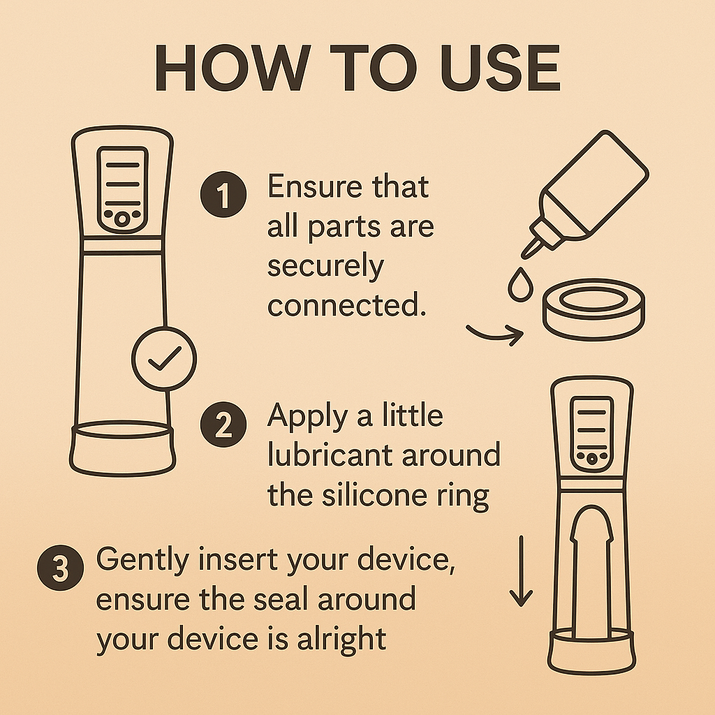 HOW TO USE

1 Ensure that all parts are securely connected.

2 Apply a little lubricant around the silicone ring

3 Gently insert your device, ensure the seal around your device is alright